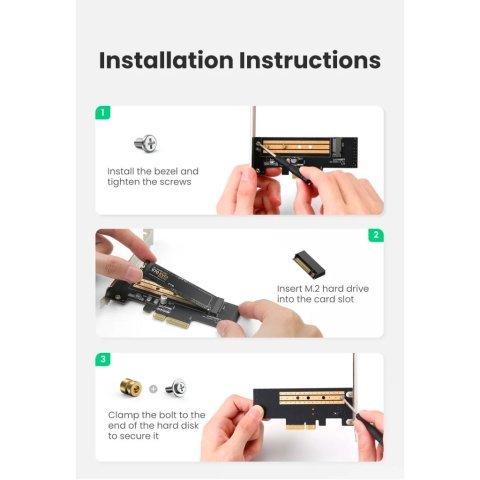 Installation Instructions

1

Install the bezel and tighten the screws

2

Insert M.2 hard drive into the card slot

3

Clamp the bolt to the end of the hard disk to secure it